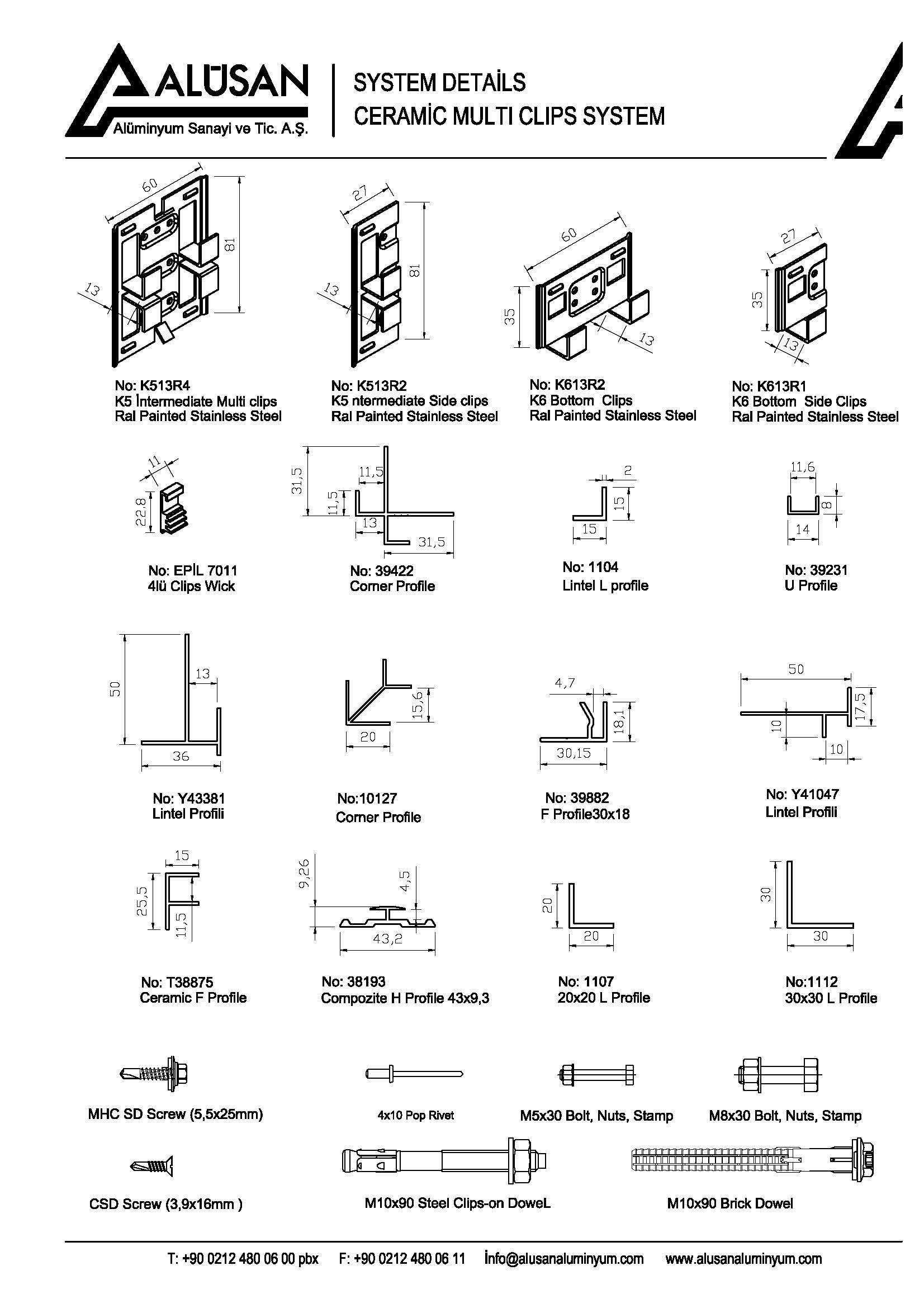 ALÜSAN
Alüminyum Sanayi ve Tic. A.Ş.

SYSTEM DETAİLS
CERAMİC MULTI CLIPS SYSTEM

60
81
13
No: K513R4
K5 İntermediate Multi clips
Ral Painted Stainless Steel

27
81
13
No: K513R2
K5 ntermediate Side clips
Ral Painted Stainless Steel

60
35
13
No: K613R2
K6 Bottom Clips
Ral Painted Stainless Steel

27
35
13
No: K613R1
K6 Bottom Side Clips
Ral Painted Stainless Steel

11
22,8
No: EPİL 7011
4lü Clips Wick

31,5
11,5
11,5
13
31,5
No: 39422
Corner Profile

2
15
15
No: 1104
Lintel L profile

11,6
8
14
No: 39231
U Profile

50
13
36
No: Y43381
Lintel Profili

15,6
20
No:10127
Corner Profile

4,7
18,1
30,15
No: 39882
F Profile30x18

50
17,5
10
10
No: Y41047
Lintel Profili

15
25,5
11,5
No: T38875
Ceramic F Profile

9,26
4,5
43,2
No: 38193
Compozite H Profile 43x9,3

20
20
No: 1107
20x20 L Profile

30
30
No:1112
30x30 L Profile

MHC SD Screw (5,5x25mm)
4x10 Pop Rivet
M5x30 Bolt, Nuts, Stamp
M8x30 Bolt, Nuts, Stamp

CSD Screw (3,9x16mm )
M10x90 Steel Clips-on DoweL
M10x90 Brick Dowel

T: +90 0212 480 06 00 pbx F: +90 0212 480 06 11 İnfo@alusanaluminyum.com www.alusanaluminyum.com