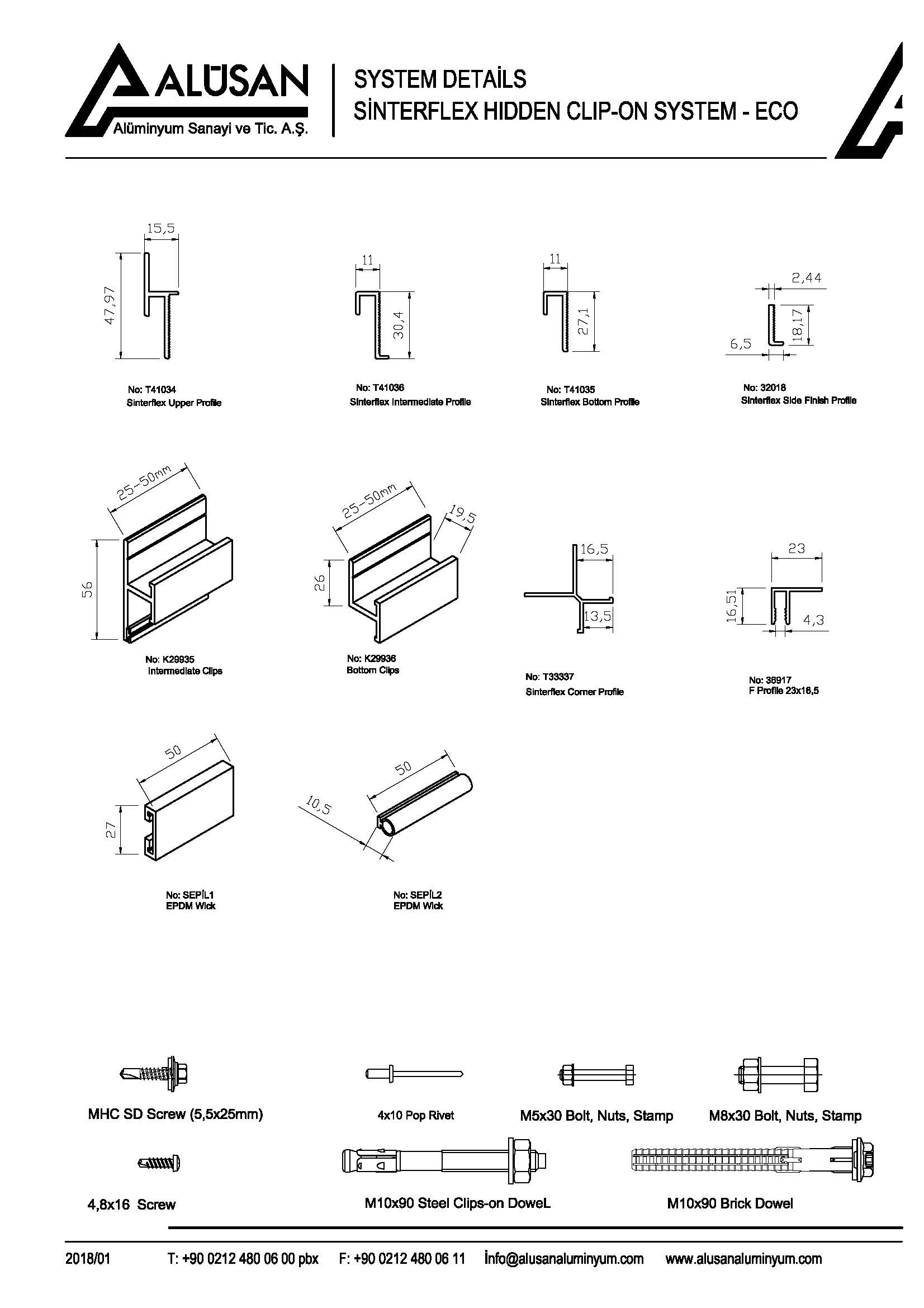 ALÜSAN
Alüminyum Sanayi ve Tic. A.Ş.

SYSTEM DETAİLS
SİNTERFLEX HIDDEN CLIP-ON SYSTEM - ECO

15,5
47,97
No: T41034
Sinterflex Upper Profile

11
30,4
No: T41036
Sinterflex Intermediate Profile

11
27,1
No: T41035
Sinterflex Bottom Profile

2,44
18,17
6,5
No: 32018
Sinterflex Side Finish Profile

25-50mm
56
No: K29935
Intermediate Clips

25-50mm
19,5
26
No: K29936
Bottom Clips

16,5
13,5
No: T33337
Sinterflex Corner Profile

23
16,51
4,3
No: 36917
F Profile 23x16,5

50
27
No: SEPİL1
EPDM Wick

50
10,5
No: SEPİL2
EPDM Wick

MHC SD Screw (5,5x25mm)
4x10 Pop Rivet
M5x30 Bolt, Nuts, Stamp
M8x30 Bolt, Nuts, Stamp
4,8x16 Screw
M10x90 Steel Clips-on DoweL
M10x90 Brick Dowel

2018/01 T: +90 0212 480 06 00 pbx F: +90 0212 480 06 11 İnfo@alusanaluminyum.com www.alusanaluminyum.com