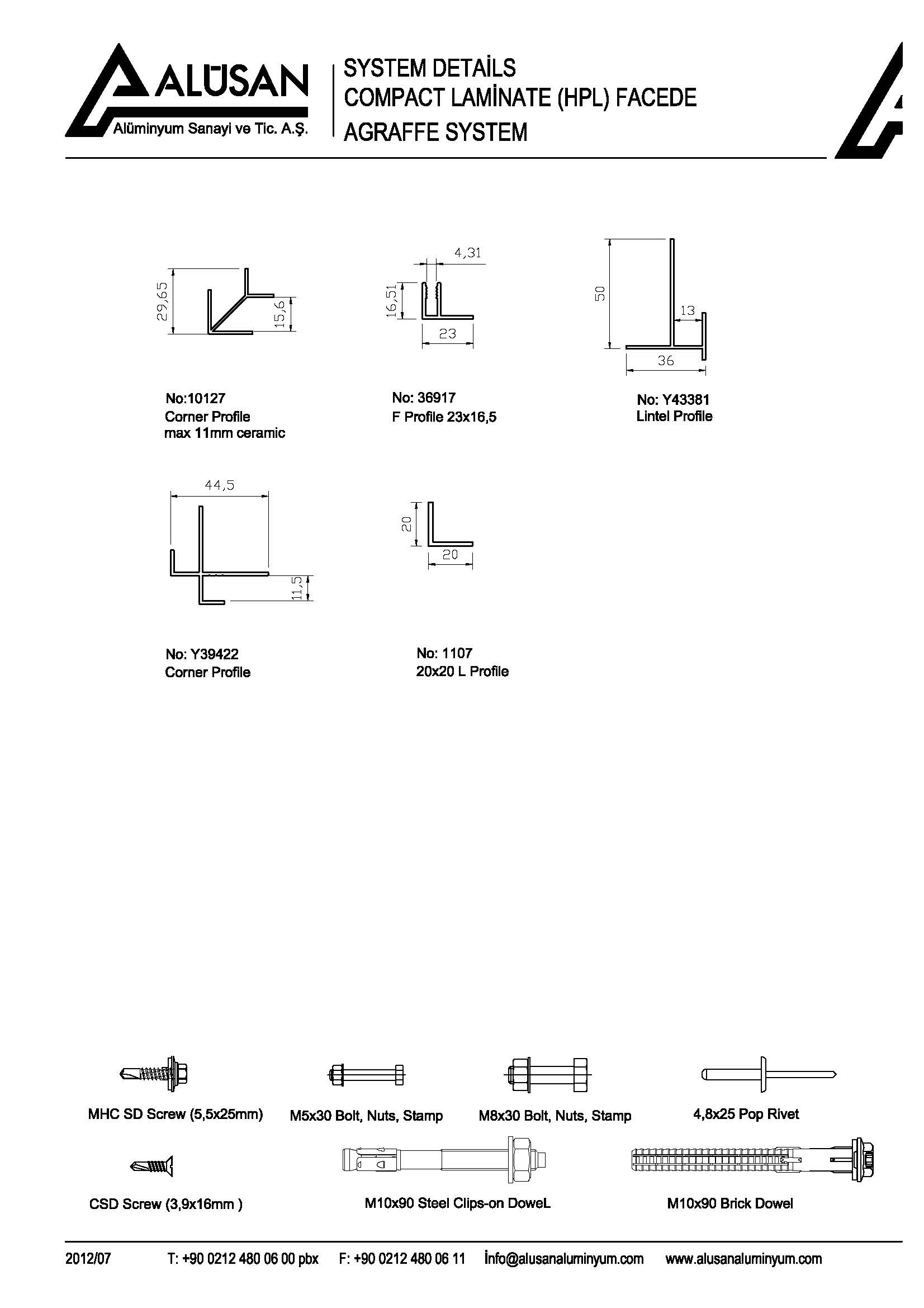 ALÜSAN
Alüminyum Sanayi ve Tic. A.Ş.

SYSTEM DETAİLS
COMPACT LAMİNATE (HPL) FACEDE
AGRAFFE SYSTEM

29,65
15,6

No:10127
Corner Profile
max 11mm ceramic

4,31
16,51
23

No: 36917
F Profile 23x16,5

50
13
36

No: Y43381
Lintel Profile

44,5
11,5

No: Y39422
Corner Profile

20
20

No: 1107
20x20 L Profile

MHC SD Screw (5,5x25mm)
M5x30 Bolt, Nuts, Stamp
M8x30 Bolt, Nuts, Stamp
4,8x25 Pop Rivet

CSD Screw (3,9x16mm )
M10x90 Steel Clips-on DoweL
M10x90 Brick Dowel

2012/07
T: +90 0212 480 06 00 pbx
F: +90 0212 480 06 11
İnfo@alusanaluminyum.com
www.alusanaluminyum.com